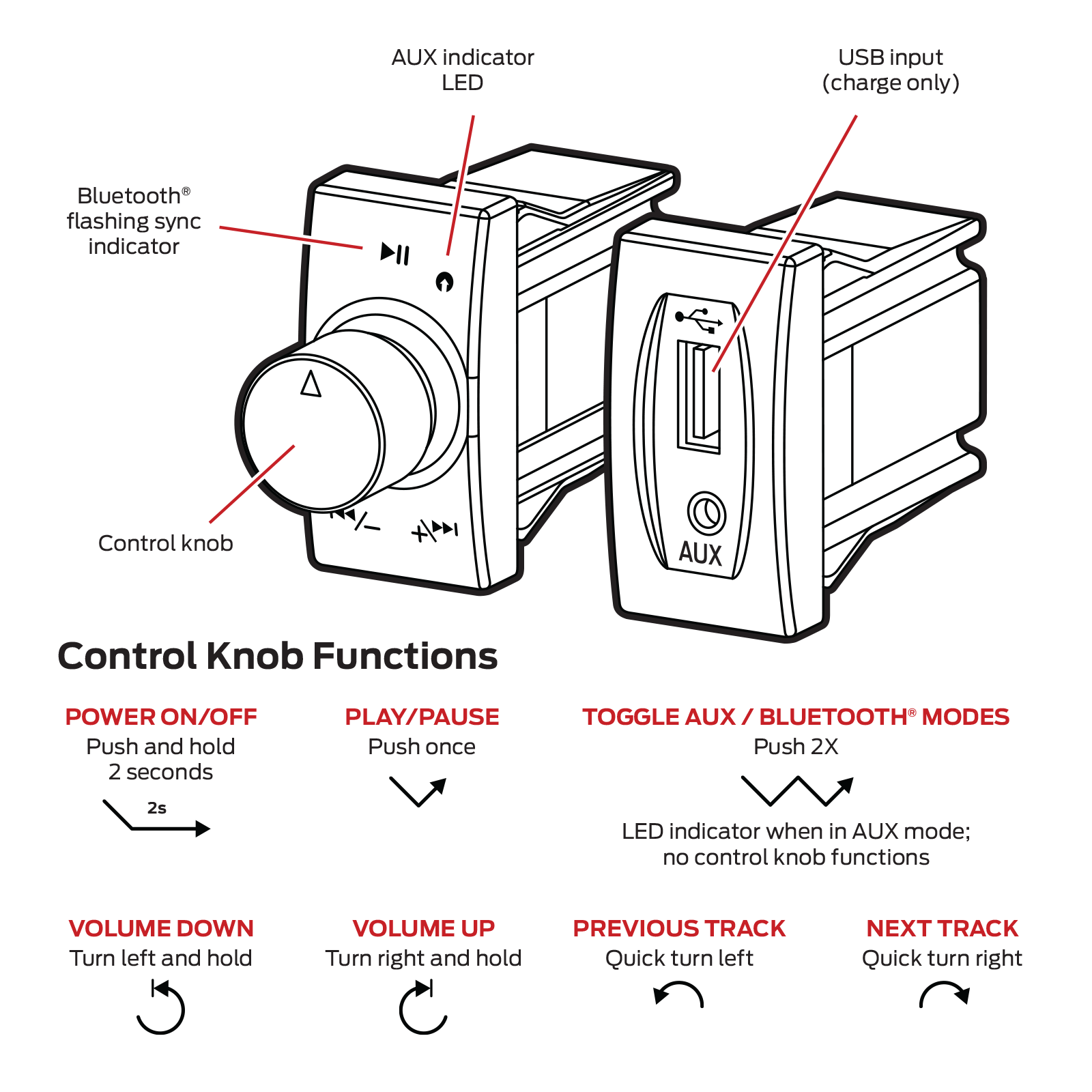 AUX indicator LED

USB input (charge only)

Bluetooth® flashing sync indicator

Control knob

AUX

Control Knob Functions

POWER ON/OFF
Push and hold 2 seconds
2s

PLAY/PAUSE
Push once

TOGGLE AUX / BLUETOOTH® MODES
Push 2X

LED indicator when in AUX mode; no control knob functions

VOLUME DOWN
Turn left and hold

VOLUME UP
Turn right and hold

PREVIOUS TRACK
Quick turn left

NEXT TRACK
Quick turn right