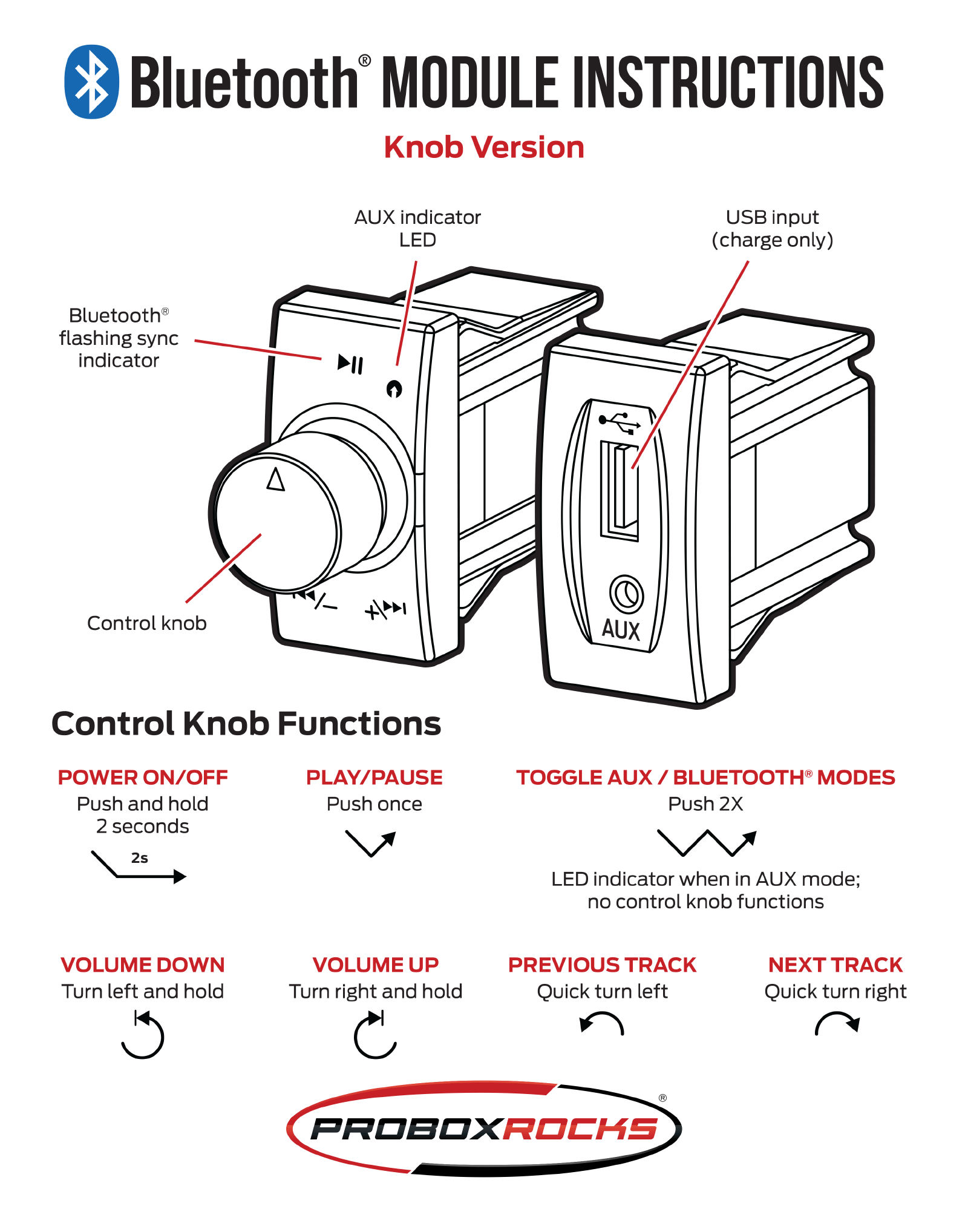 Bluetooth® MODULE INSTRUCTIONS

Knob Version

AUX indicator LED

USB input (charge only)

Bluetooth® flashing sync indicator

Control knob

AUX

Control Knob Functions

POWER ON/OFF
Push and hold 2 seconds
2s

PLAY/PAUSE
Push once

TOGGLE AUX / BLUETOOTH® MODES
Push 2X

LED indicator when in AUX mode; no control knob functions

VOLUME DOWN
Turn left and hold

VOLUME UP
Turn right and hold

PREVIOUS TRACK
Quick turn left

NEXT TRACK
Quick turn right

PROBOXROCKS®