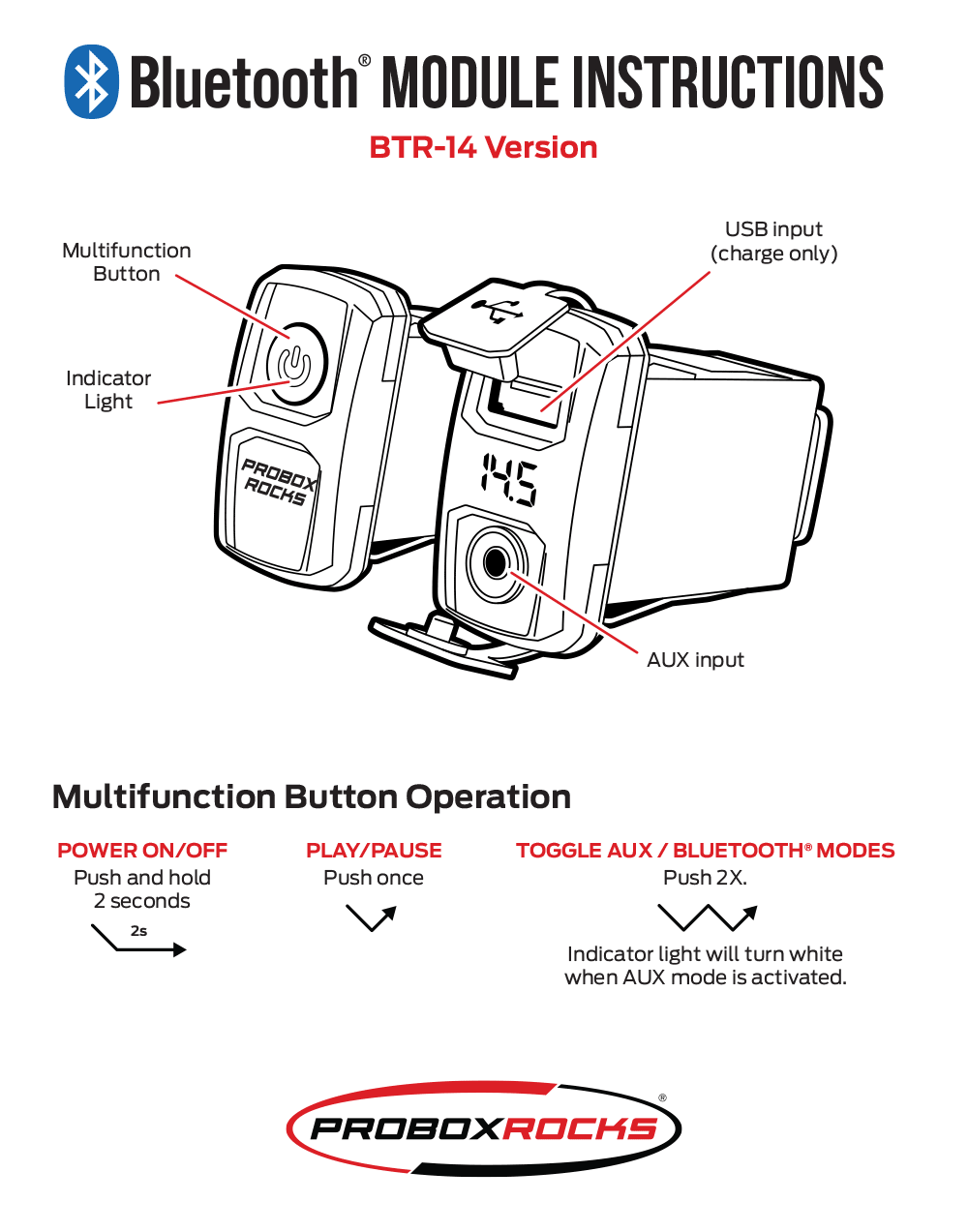 Bluetooth® MODULE INSTRUCTIONS

BTR-14 Version

Multifunction Button

Indicator Light

USB input (charge only)

PROBOX ROCKS

14.5

AUX input

Multifunction Button Operation

POWER ON/OFF
Push and hold 2 seconds

2s

PLAY/PAUSE
Push once

TOGGLE AUX / BLUETOOTH® MODES
Push 2X.

Indicator light will turn white when AUX mode is activated.

PROBOXROCKS®