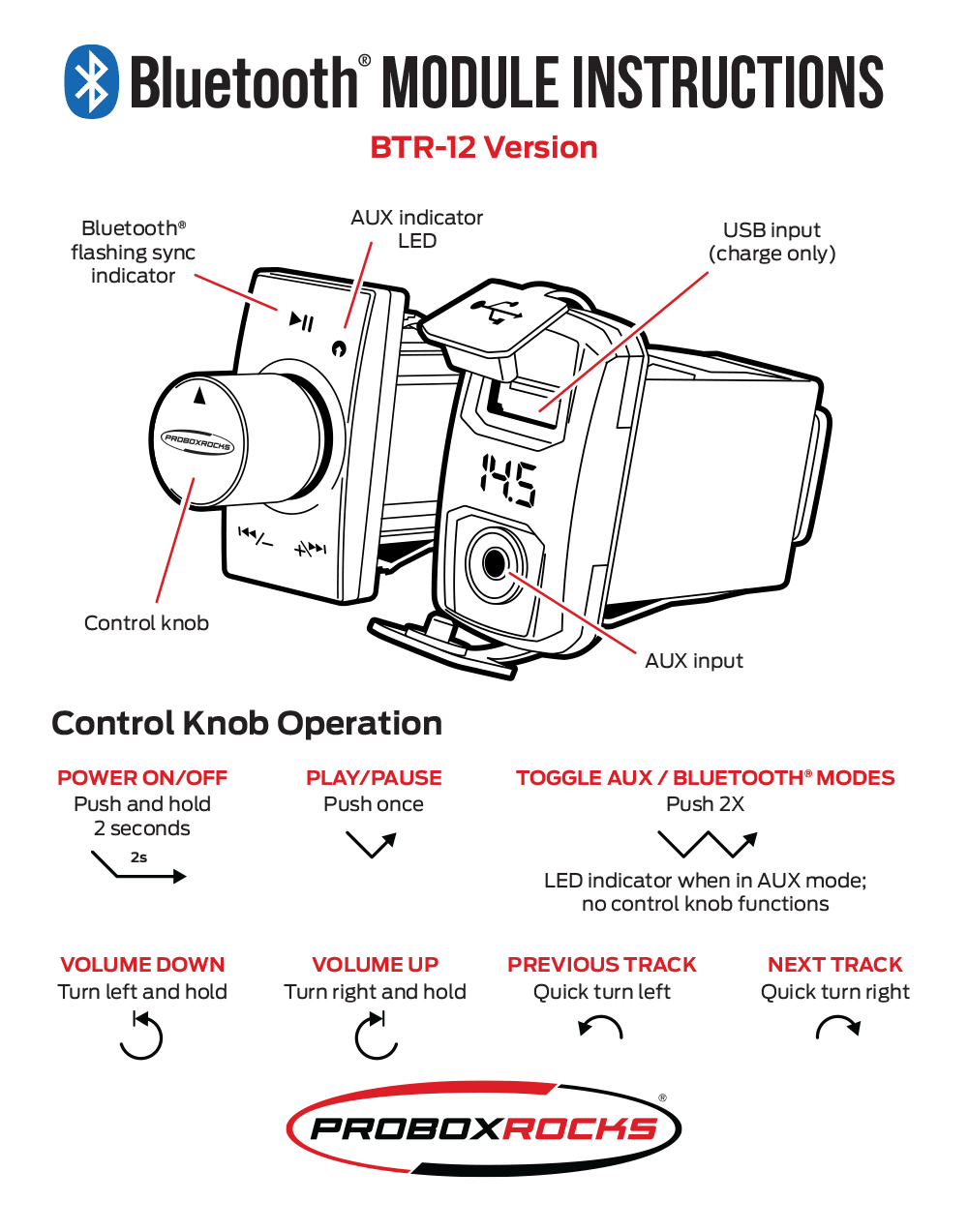 Bluetooth® MODULE INSTRUCTIONS

BTR-12 Version

Bluetooth® flashing sync indicator

AUX indicator LED

USB input (charge only)

PROBOXROCKS

14.5

Control knob

AUX input

Control Knob Operation

POWER ON/OFF
Push and hold 2 seconds
2s

PLAY/PAUSE
Push once

TOGGLE AUX / BLUETOOTH® MODES
Push 2X

LED indicator when in AUX mode; no control knob functions

VOLUME DOWN
Turn left and hold

VOLUME UP
Turn right and hold

PREVIOUS TRACK
Quick turn left

NEXT TRACK
Quick turn right

PROBOXROCKS®